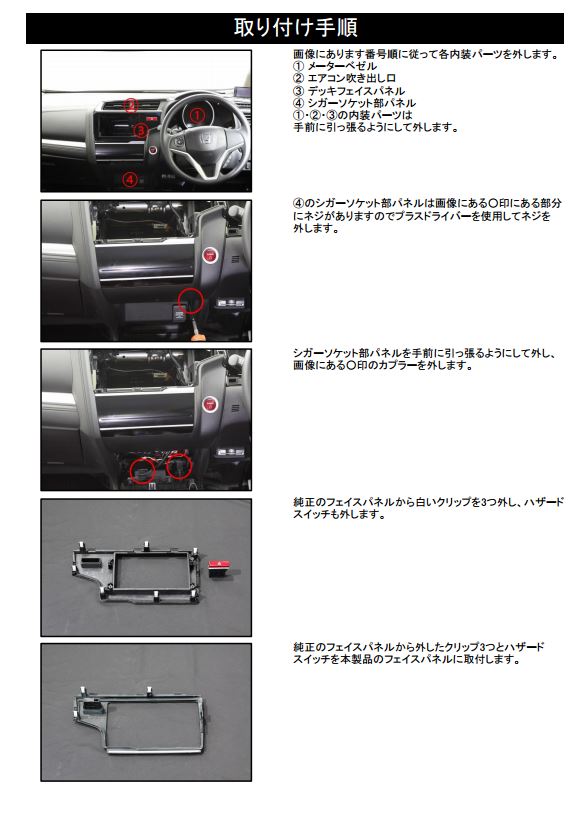 取り付け手順

①
②
③
④

画像にあります番号順に従って各内装パーツを外します。
① メーターベゼル
② エアコン吹き出し口
③ デッキフェイスパネル
④ シガーソケット部パネル
①・②・③の内装パーツは
手前に引っ張るようにして外します。

④のシガーソケット部パネルは画像にある〇印にある部分にネジがありますのでプラスドライバーを使用してネジを外します。

シガーソケット部パネルを手前に引っ張るようにして外し、画像にある〇印のカプラーを外します。

純正のフェイスパネルから白いクリップを3つ外し、ハザードスイッチも外します。

純正のフェイスパネルから外したクリップ3つとハザードスイッチを本製品のフェイスパネルに取付します。