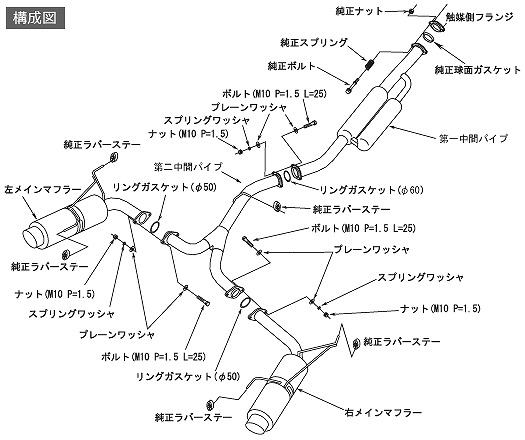 構成図

純正ナット
触媒側フランジ
純正スプリング
純正球面ガスケット
純正ボルト
ボルト(M10 P=1.5 L=25)
プレーンワッシャ
スプリングワッシャ
ナット(M10 P=1.5)
第一中間パイプ
純正ラバーステー
第二中間パイプ
左メインマフラー
リングガスケット(φ50)
リングガスケット(φ60)
純正ラバーステー
ボルト(M10 P=1.5 L=25)
プレーンワッシャ
純正ラバーステー
スプリングワッシャ
ナット(M10 P=1.5)
ナット(M10 P=1.5)
スプリングワッシャ
プレーンワッシャ
純正ラバーステー
ボルト(M10 P=1.5 L=25)
リングガスケット(φ50)
純正ラバーステー
右メインマフラー