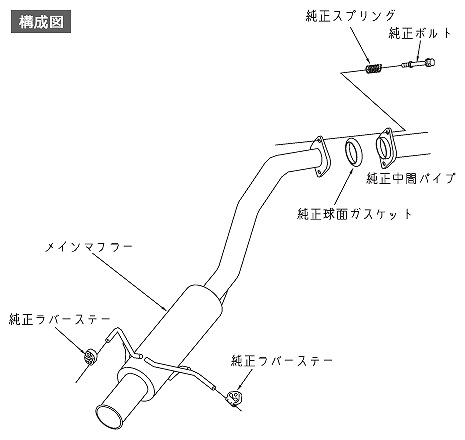 構成図

純正スプリング

純正ボルト

純正中間パイプ

純正球面ガスケット

メインマフラー

純正ラバーステー

純正ラバーステー