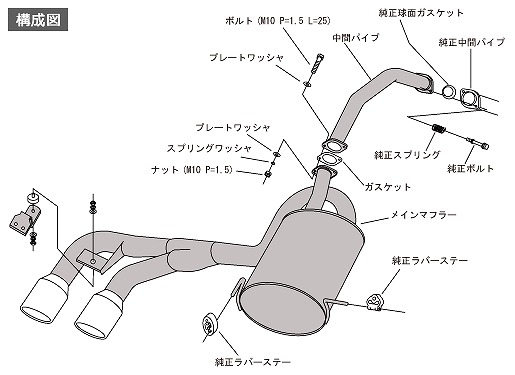 構成図

ボルト (M10 P=1.5 L=25)

純正球面ガスケット

中間パイプ

純正中間パイプ

プレートワッシャ

プレートワッシャ

スプリングワッシャ

ナット (M10 P=1.5)

純正スプリング

純正ボルト

ガスケット

メインマフラー

純正ラバーステー

純正ラバーステー